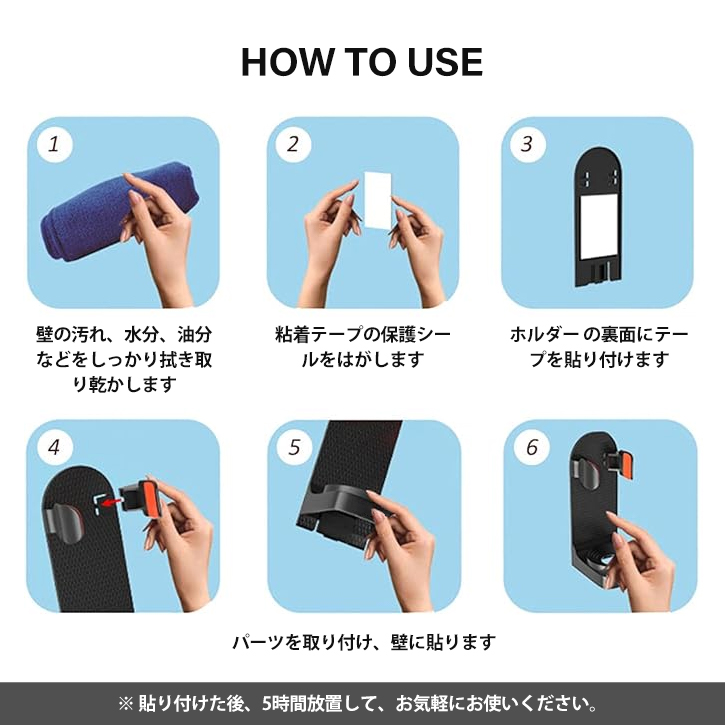 HOW TO USE

1

壁の汚れ、水分、油分などをしっかり拭き取り乾かします

2

粘着テープの保護シールをはがします

3

ホルダー の裏面にテープを貼り付けます

4

5

6

パーツを取り付け、壁に貼ります

※ 貼り付けた後、5時間放置して、お気軽にお使いください。